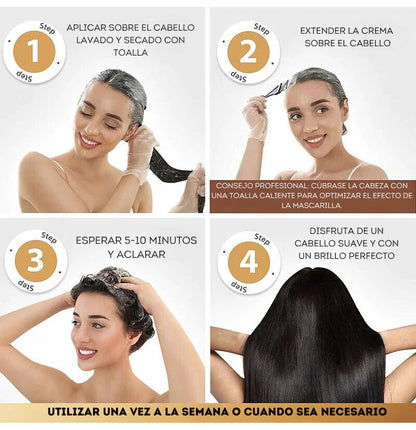 Step 1 Step

APLICAR SOBRE EL CABELLO LAVADO Y SECADO CON TOALLA

Step 2 Step

EXTENDER LA CREMA SOBRE EL CABELLO

CONSEJO PROFESIONAL- CÚBRASE LA CABEZA CON UNA TOALLA CALIENTE PARA OPTIMIZAR EL EFECTO DE LA MASCARILLA.

Step 3 Step

ESPERAR 5-10 MINUTOS Y ACLARAR

Step 4 Step

DISFRUTA DE UN CABELLO SUAVE Y CON UN BRILLO PERFECTO

UTILIZAR UNA VEZ A LA SEMANA O CUANDO SEA NECESARIO