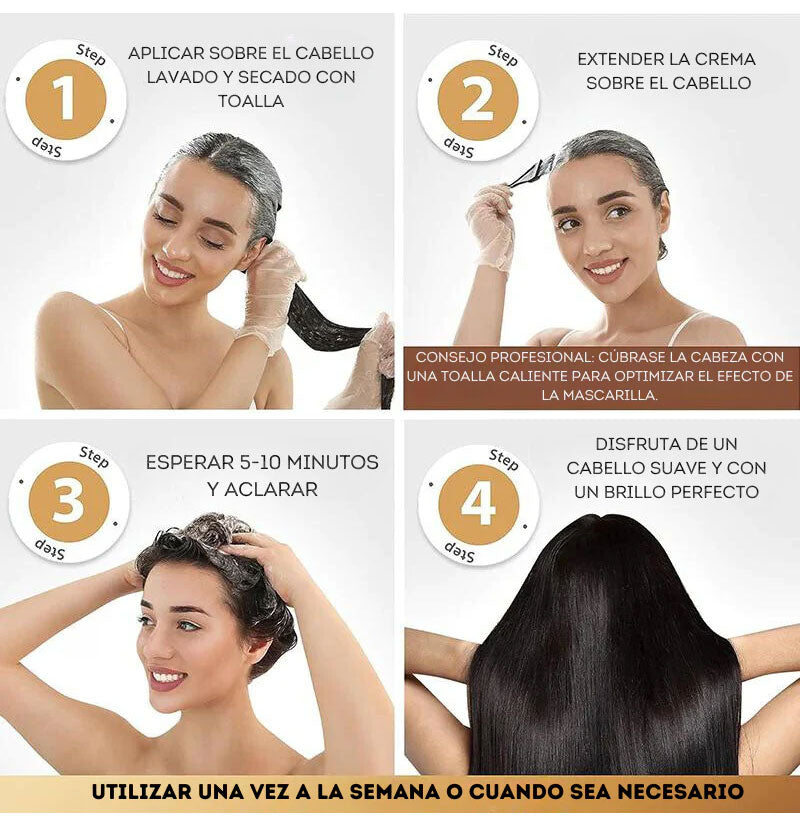 Step
1
Step
APLICAR SOBRE EL CABELLO LAVADO Y SECADO CON TOALLA

Step
2
Step
EXTENDER LA CREMA SOBRE EL CABELLO

CONSEJO PROFESIONAL: CÚBRASE LA CABEZA CON UNA TOALLA CALIENTE PARA OPTIMIZAR EL EFECTO DE LA MASCARILLA.

Step
3
Step
ESPERAR 5-10 MINUTOS Y ACLARAR

Step
4
Step
DISFRUTA DE UN CABELLO SUAVE Y CON UN BRILLO PERFECTO

UTILIZAR UNA VEZ A LA SEMANA O CUANDO SEA NECESARIO