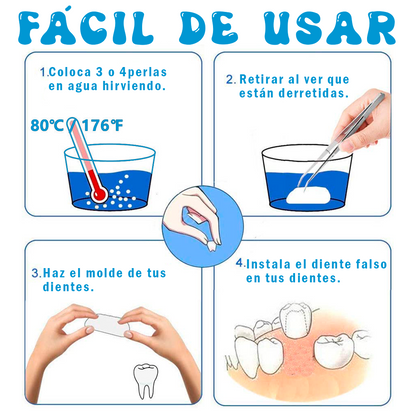 FÁCIL DE USAR

1.Coloca 3 o 4perlas en agua hirviendo.

80℃ / 176℉

2. Retirar al ver que están derretidas.

3.Haz el molde de tus dientes.

4.Instala el diente falso en tus dientes.