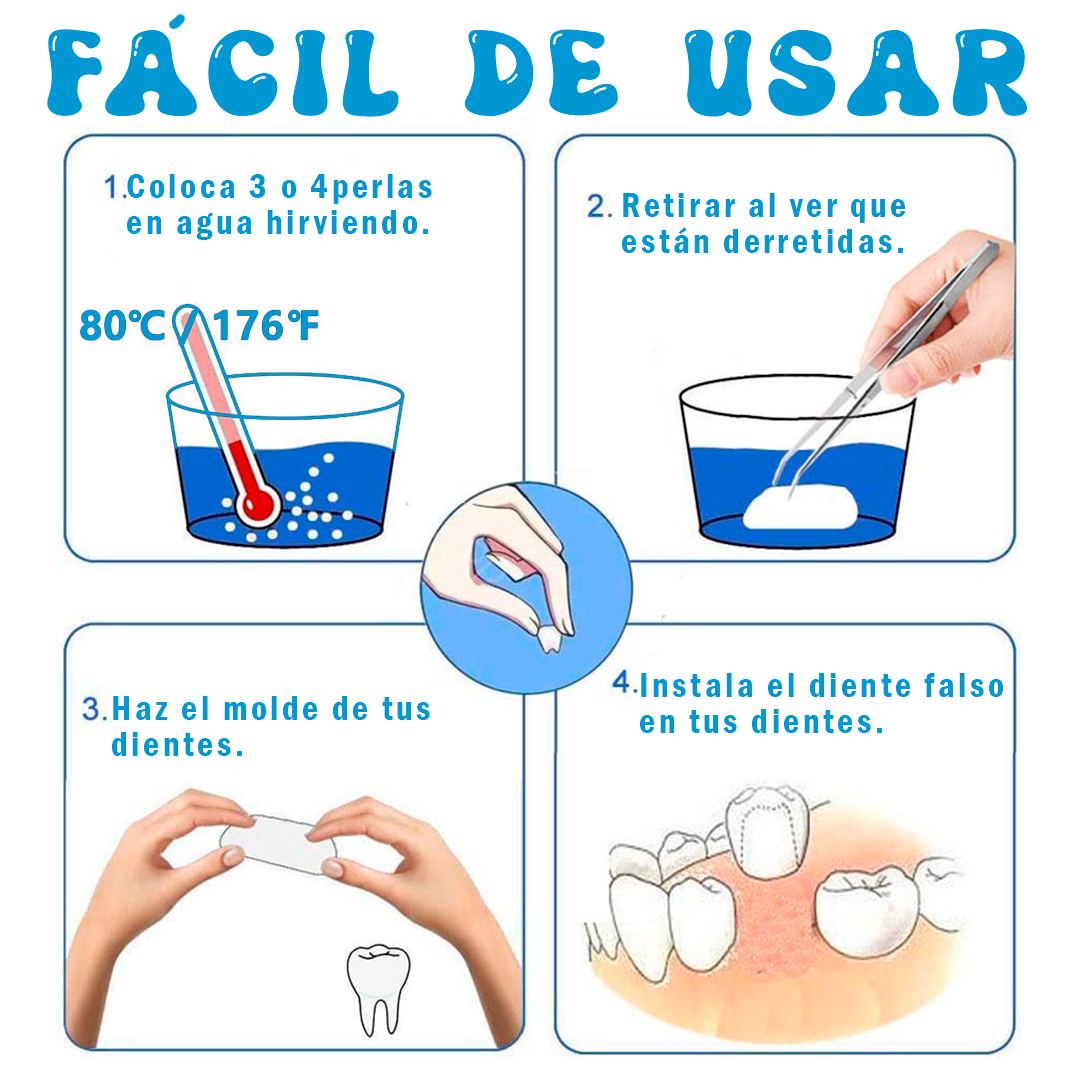 FÁCIL DE USAR

1.Coloca 3 o 4perlas en agua hirviendo.

80℃ / 176℉

2. Retirar al ver que están derretidas.

3.Haz el molde de tus dientes.

4.Instala el diente falso en tus dientes.